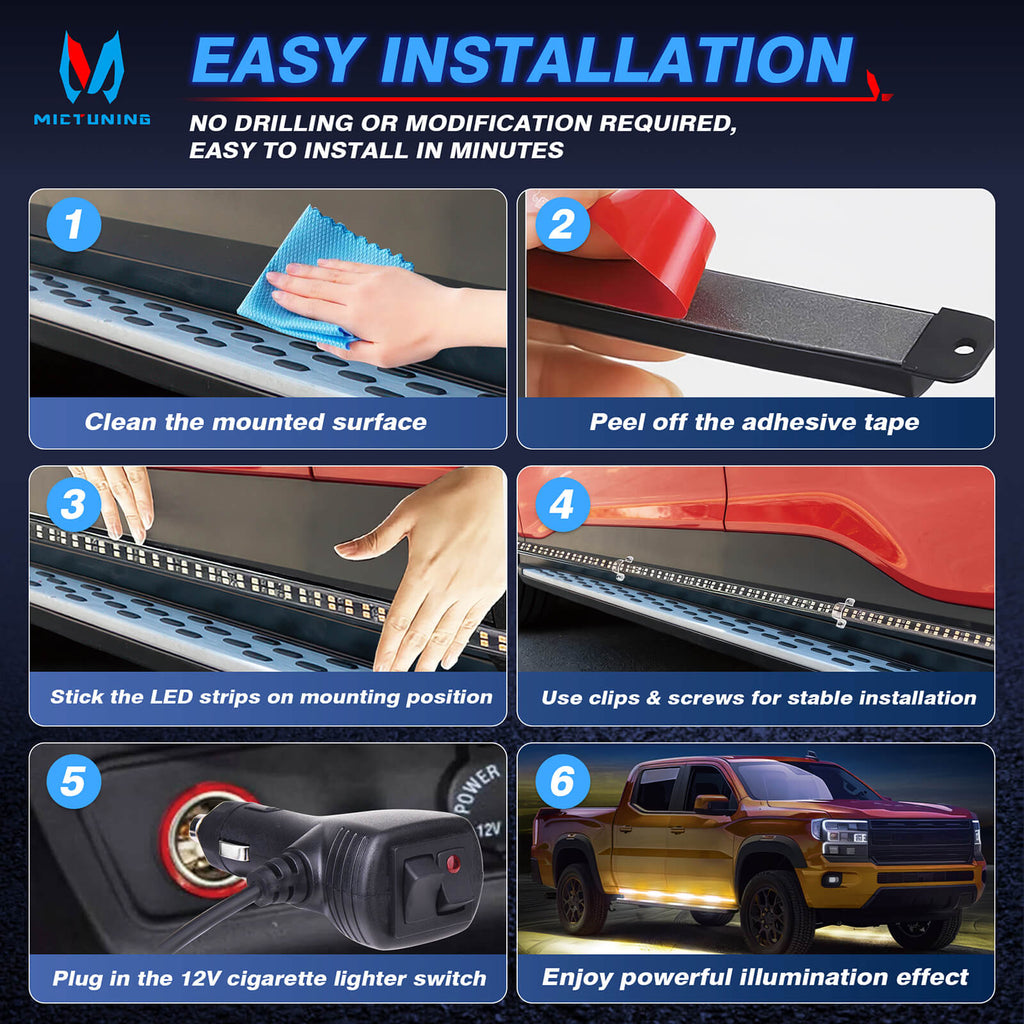 MICTUNING

EASY INSTALLATION

NO DRILLING OR MODIFICATION REQUIRED, EASY TO INSTALL IN MINUTES

1
Clean the mounted surface

2
Peel off the adhesive tape

3
Stick the LED strips on mounting position

4
Use clips & screws for stable installation

5
POWER
12V
Plug in the 12V cigarette lighter switch

6
Enjoy powerful illumination effect