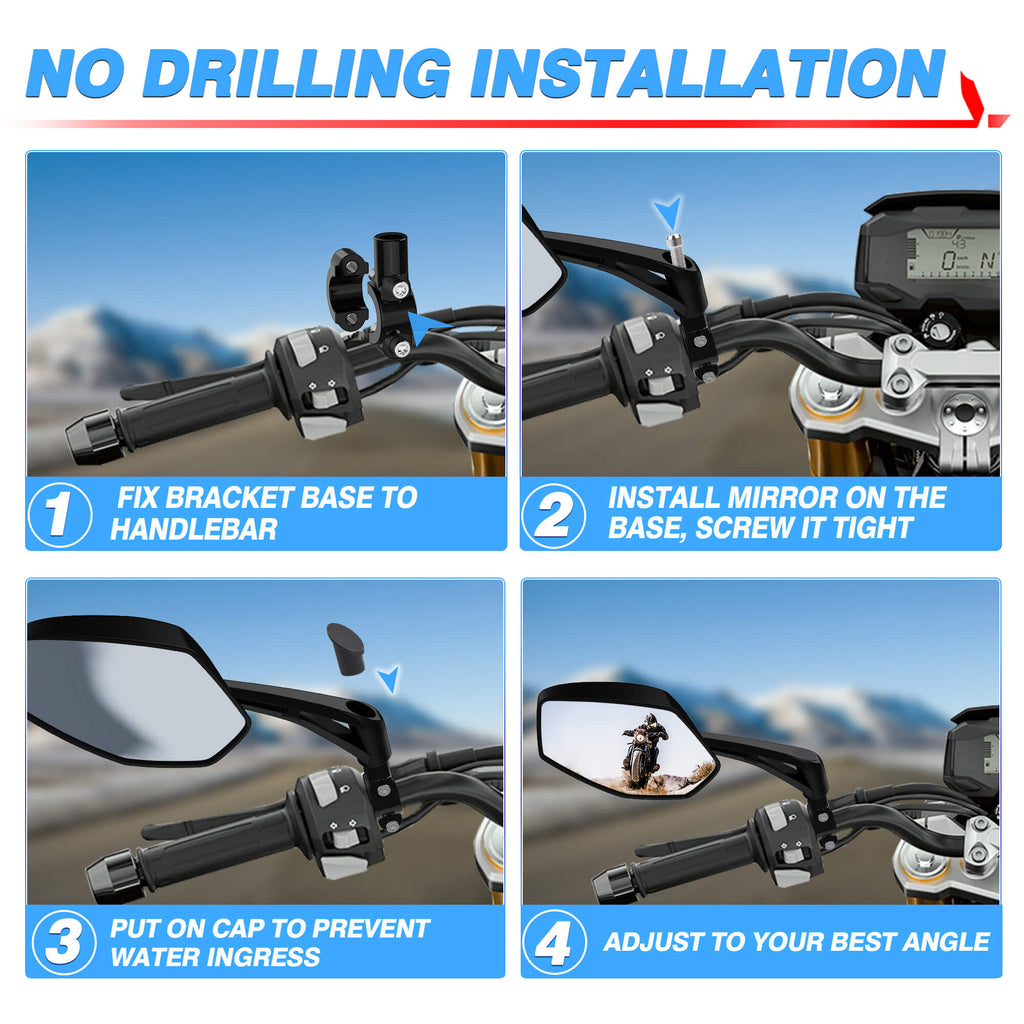 NO DRILLING INSTALLATION

1 FIX BRACKET BASE TO HANDLEBAR

2 INSTALL MIRROR ON THE BASE, SCREW IT TIGHT

3 PUT ON CAP TO PREVENT WATER INGRESS

4 ADJUST TO YOUR BEST ANGLE