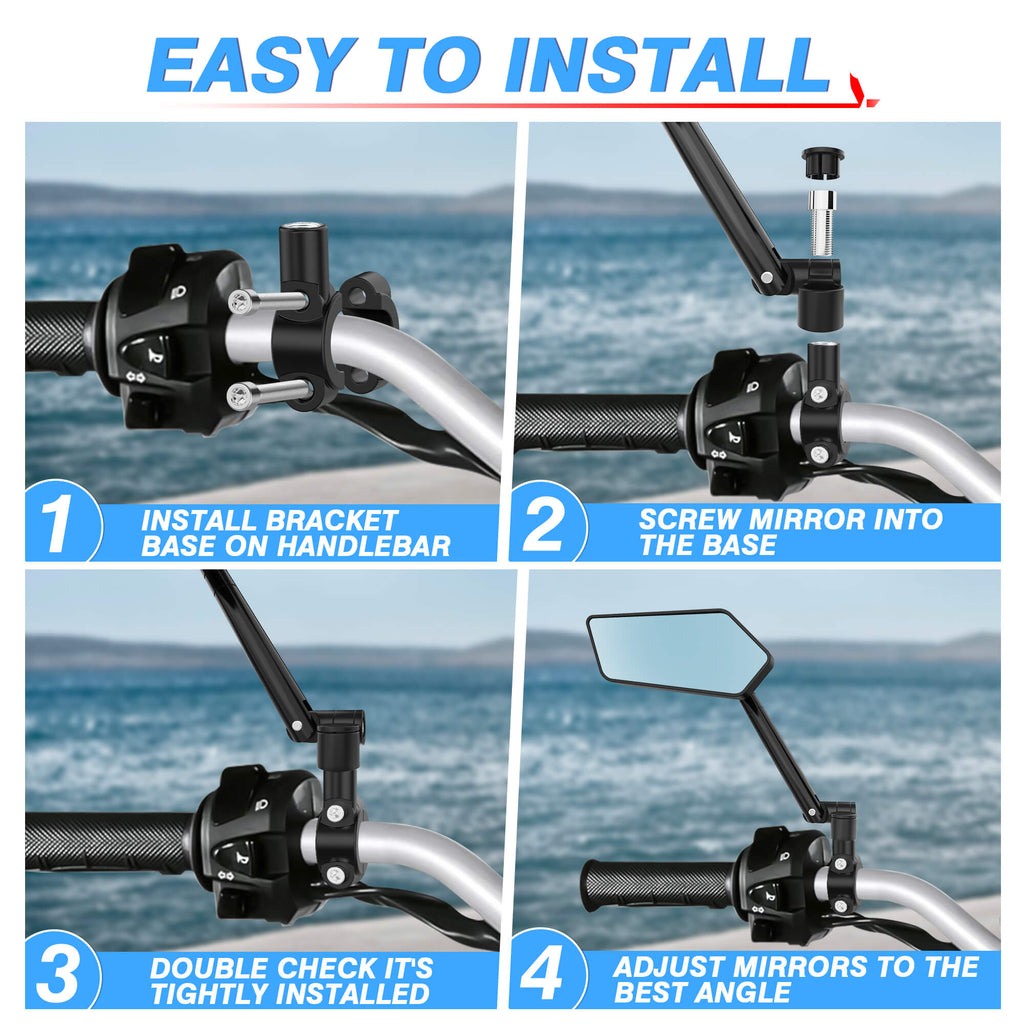 EASY TO INSTALL

1 INSTALL BRACKET BASE ON HANDLEBAR

2 SCREW MIRROR INTO THE BASE

3 DOUBLE CHECK IT'S TIGHTLY INSTALLED

4 ADJUST MIRRORS TO THE BEST ANGLE