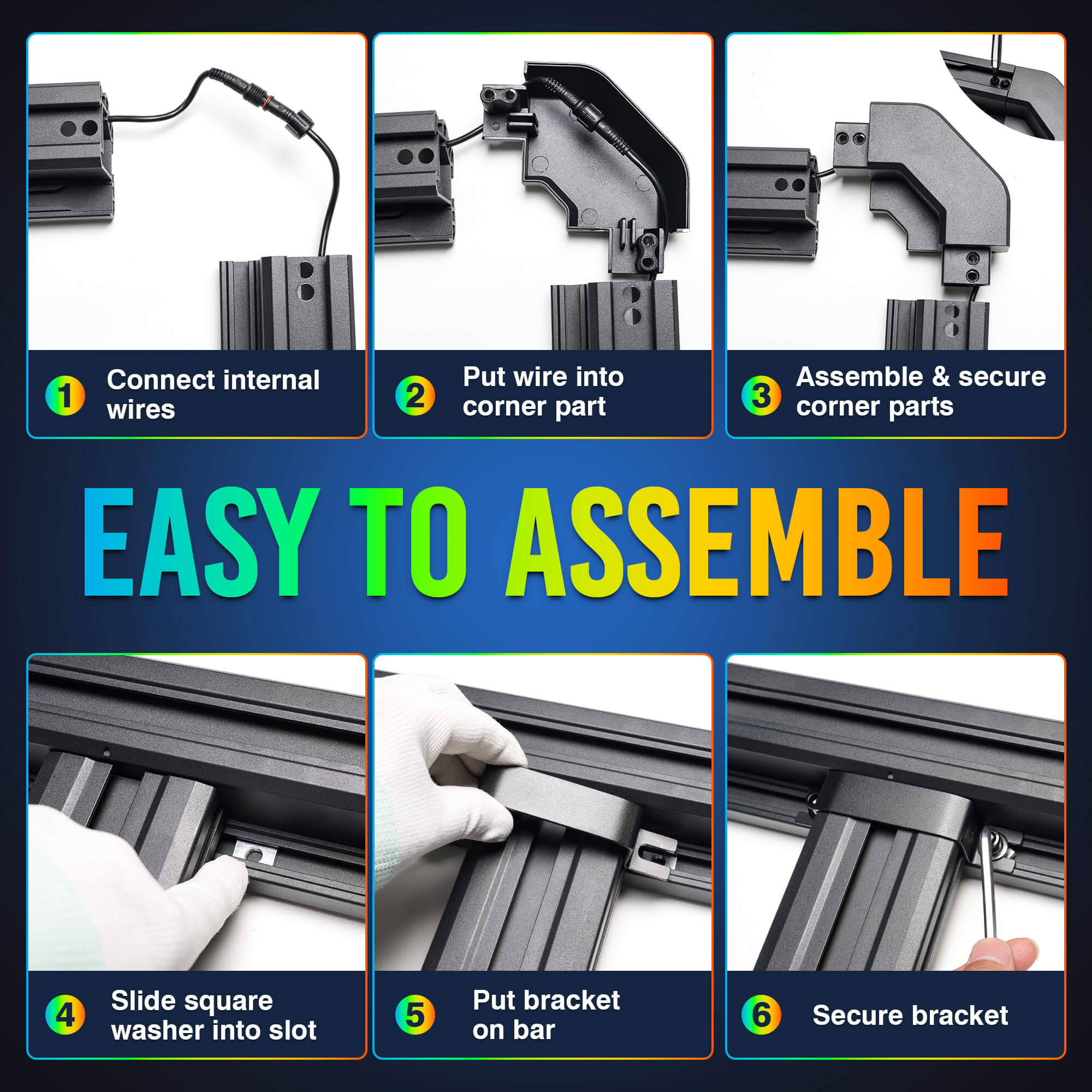 1 Connect internal wires

2 Put wire into corner part

3 Assemble & secure corner parts

EASY TO ASSEMBLE

4 Slide square washer into slot

5 Put bracket on bar

6 Secure bracket