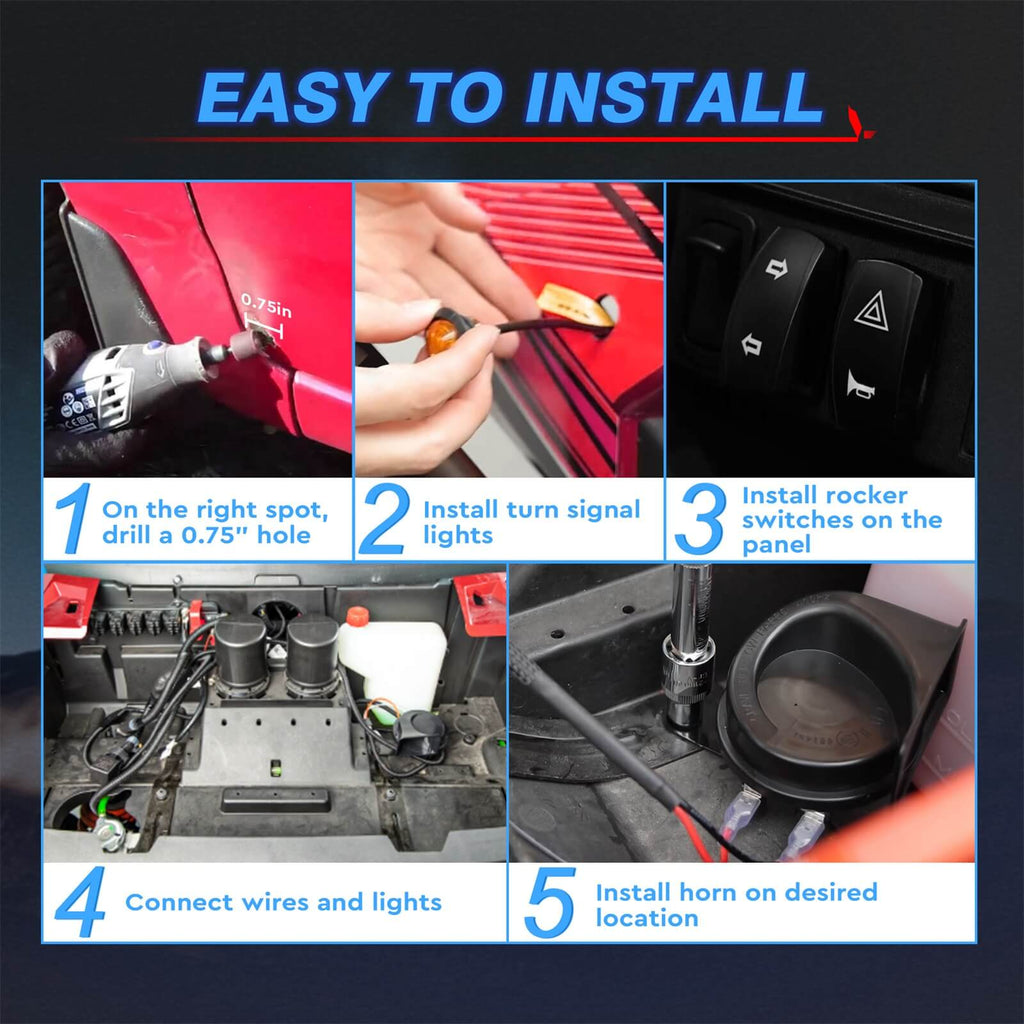 EASY TO INSTALL

0.75in

1 On the right spot, drill a 0.75" hole

2 Install turn signal lights

3 Install rocker switches on the panel

4 Connect wires and lights

5 Install horn on desired location