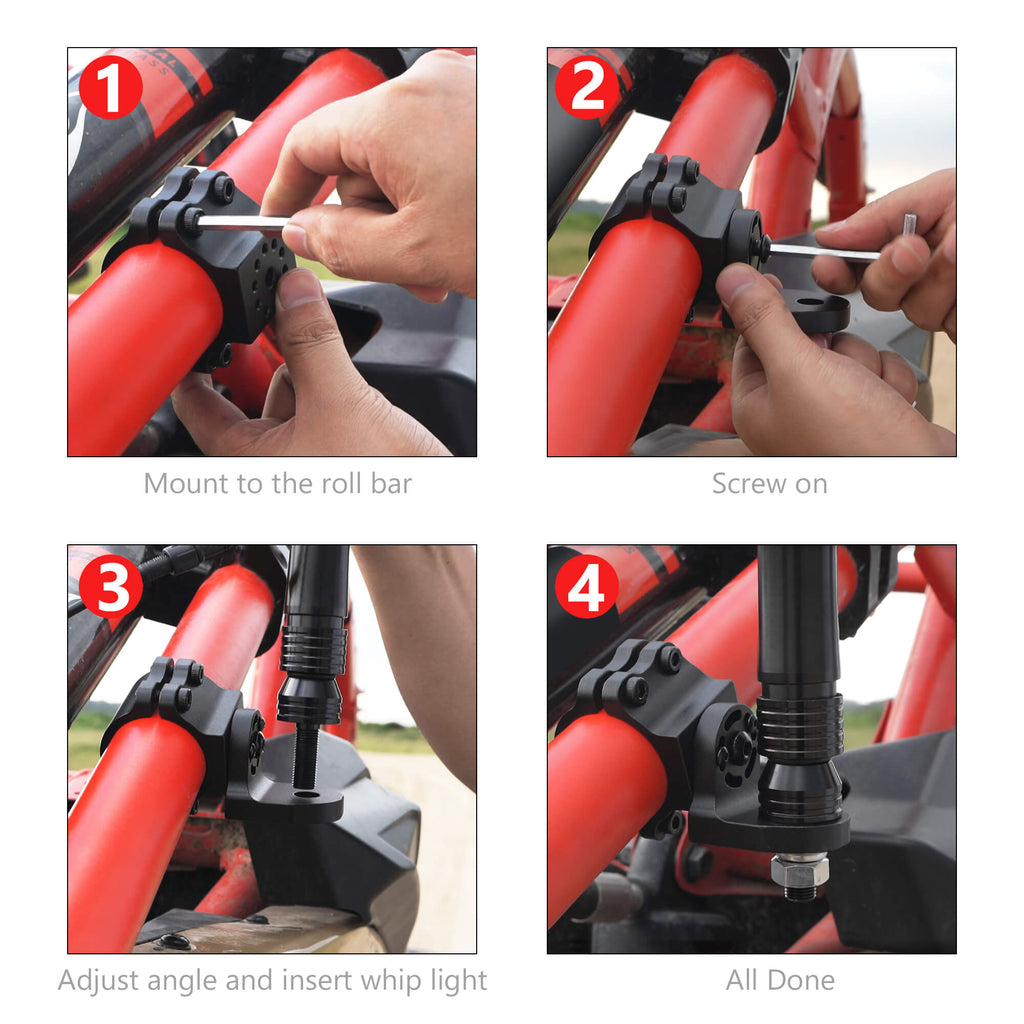 1

Mount to the roll bar

2

Screw on

3

Adjust angle and insert whip light

4

All Done