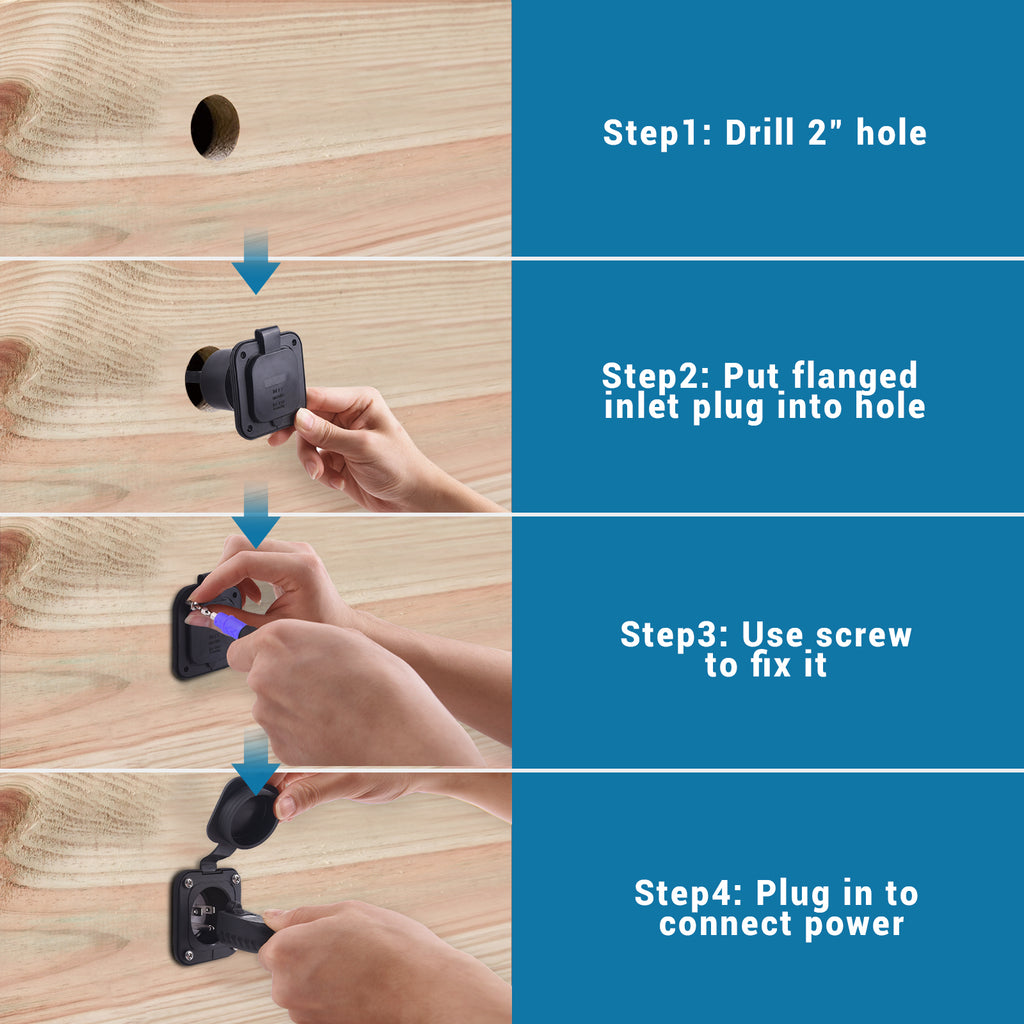 Step1: Drill 2" hole

Step2: Put flanged inlet plug into hole

Step3: Use screw to fix it

Step4: Plug in to connect power